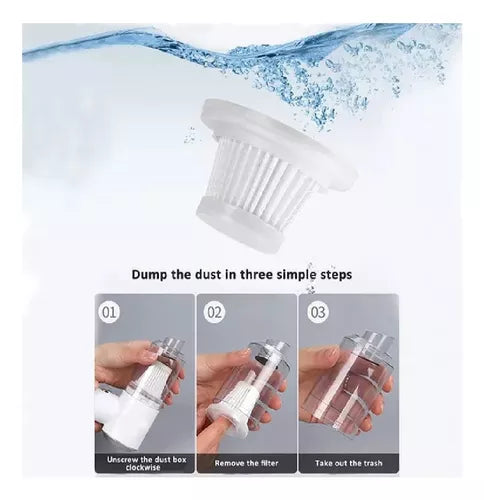 Dump the dust in three simple steps

01

Unscrew the dust box clockwise

02

Remove the filter

03

Take out the trash